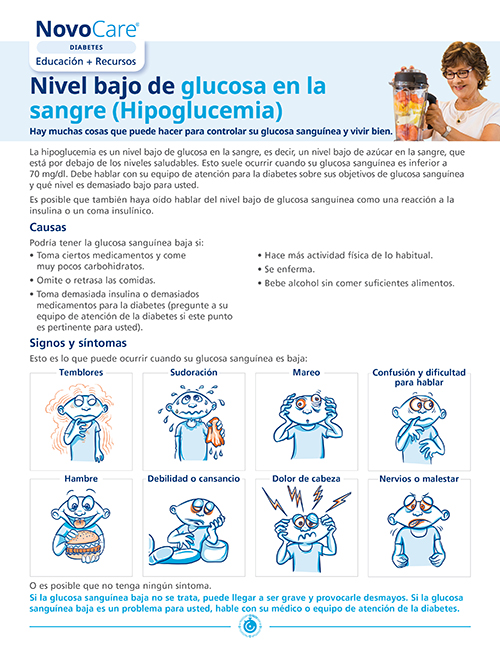 NovoCare®
DIABETES
Educación + Recursos

Nivel bajo de glucosa en la sangre (Hipoglucemia)

Hay muchas cosas que puede hacer para controlar su glucosa sanguínea y vivir bien.

La hipoglucemia es un nivel bajo de glucosa en la sangre, es decir, un nivel bajo de azúcar en la sangre, que está por debajo de los niveles saludables. Esto suele ocurrir cuando su glucosa sanguínea es inferior a 70 mg/dl. Debe hablar con su equipo de atención para la diabetes sobre sus objetivos de glucosa sanguínea y qué nivel es demasiado bajo para usted.

Es posible que también haya oído hablar del nivel bajo de glucosa sanguínea como una reacción a la insulina o un coma insulínico.

Causas

Podría tener la glucosa sanguínea baja si:
• Toma ciertos medicamentos y come muy pocos carbohidratos.
• Omite o retrasa las comidas.
• Toma demasiada insulina o demasiados medicamentos para la diabetes (pregunte a su equipo de atención de la diabetes si este punto es pertinente para usted).
• Hace más actividad física de lo habitual.
• Se enferma.
• Bebe alcohol sin comer suficientes alimentos.

Signos y síntomas

Esto es lo que puede ocurrir cuando su glucosa sanguínea es baja:

Temblores
Sudoración
Mareo
Confusión y dificultad para hablar
Hambre
Debilidad o cansancio
Dolor de cabeza
Nervios o malestar

O es posible que no tenga ningún síntoma.

Si la glucosa sanguínea baja no se trata, puede llegar a ser grave y provocarle desmayos. Si la glucosa sanguínea baja es un problema para usted, hable con su médico o equipo de atención de la diabetes.